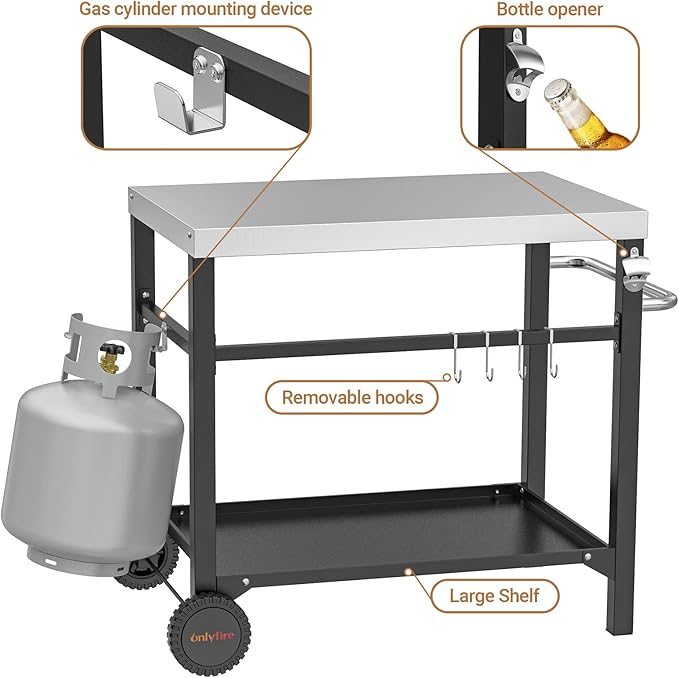 Gas cylinder mounting device

Bottle opener

Removable hooks

Large Shelf

onlyfire