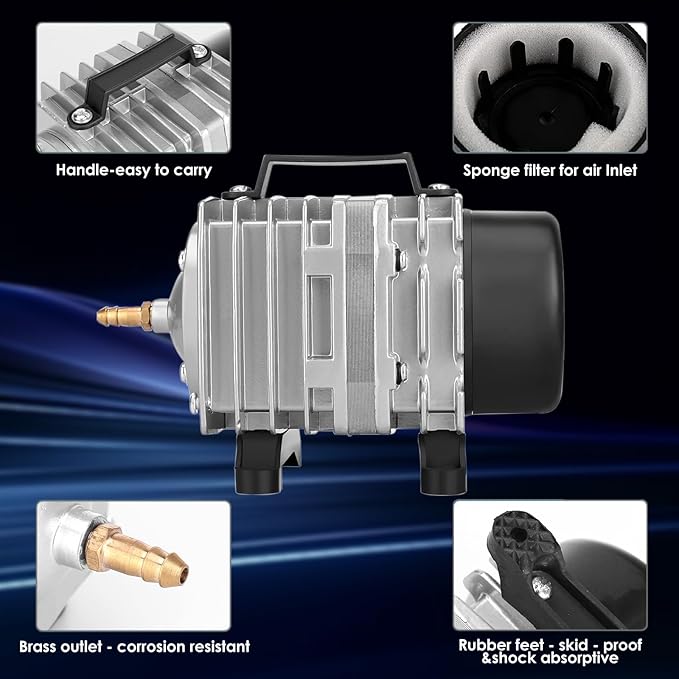 Handle-easy to carry

Sponge filter for air Inlet

Brass outlet - corrosion resistant

Rubber feet - skid - proof &shock absorptive