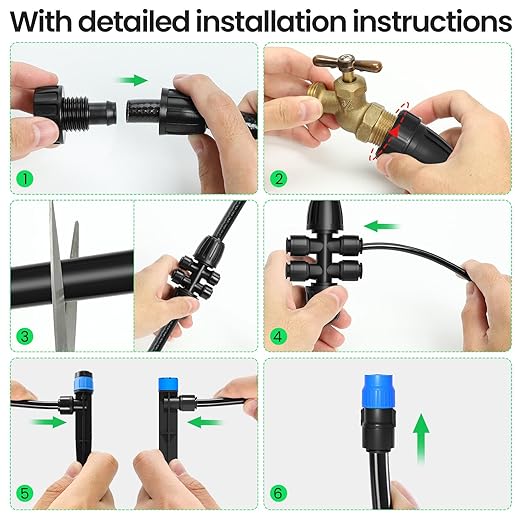 With detailed installation instructions

1

2

3

4

5

6