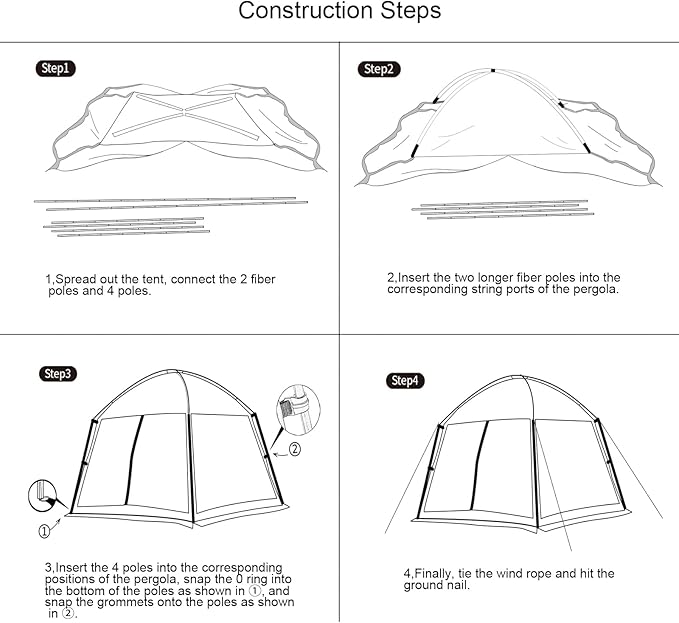 Construction Steps

Step1

1,Spread out the tent, connect the 2 fiber poles and 4 poles.

Step2

2,Insert the two longer fiber poles into the corresponding string ports of the pergola.

Step3

②

①

3,Insert the 4 poles into the corresponding positions of the pergola, snap the 0 ring into the bottom of the poles as shown in ①, and snap the grommets onto the poles as shown in ②.

Step4

4,Finally, tie the wind rope and hit the ground nail.