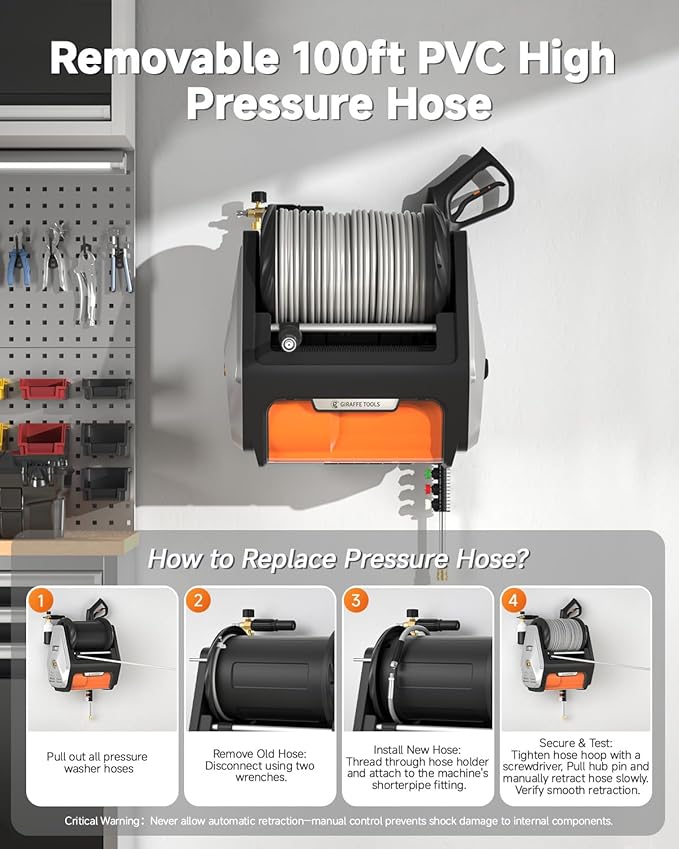 Removable 100ft PVC High Pressure Hose

GIRAFFE TOOLS

How to Replace Pressure Hose?

1
Pull out all pressure washer hoses

2
Remove Old Hose: Disconnect using two wrenches.

3
Install New Hose: Thread through hose holder and attach to the machine's shorterpipe fitting.

4
Secure & Test: Tighten hose hoop with a screwdriver, Pull hub pin and manually retract hose slowly. Verify smooth retraction.

Critical Warning: Never allow automatic retraction—manual control prevents shock damage to internal components.