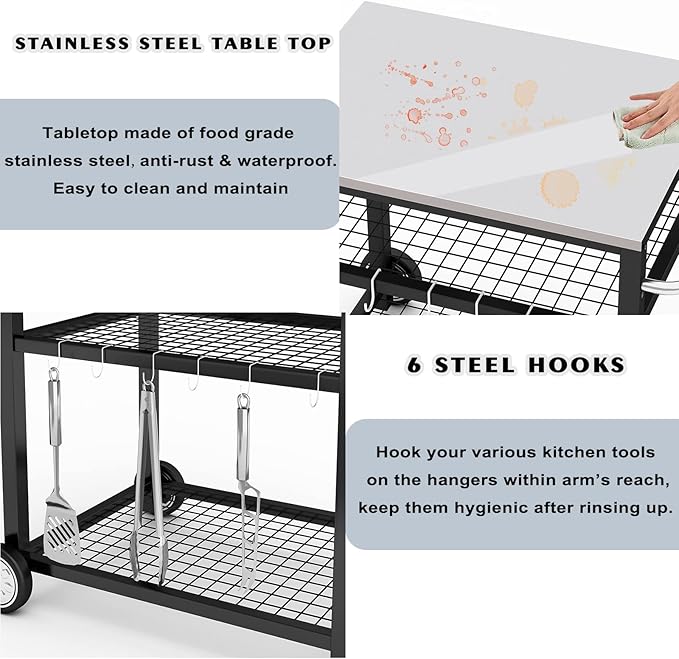 STAINLESS STEEL TABLE TOP

Tabletop made of food grade stainless steel, anti-rust & waterproof. Easy to clean and maintain

6 STEEL HOOKS

Hook your various kitchen tools on the hangers within arm's reach, keep them hygienic after rinsing up.