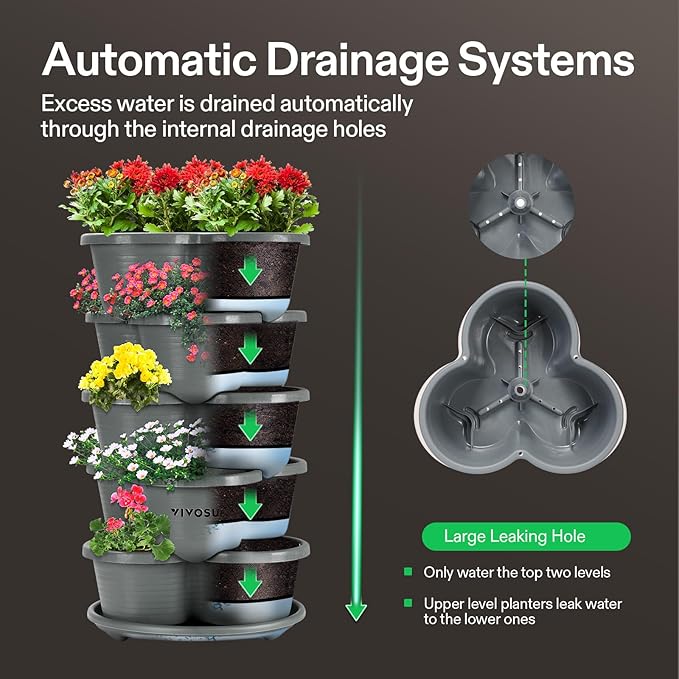 Automatic Drainage Systems

Excess water is drained automatically through the internal drainage holes

VIVOSU

Large Leaking Hole

Only water the top two levels

Upper level planters leak water to the lower ones