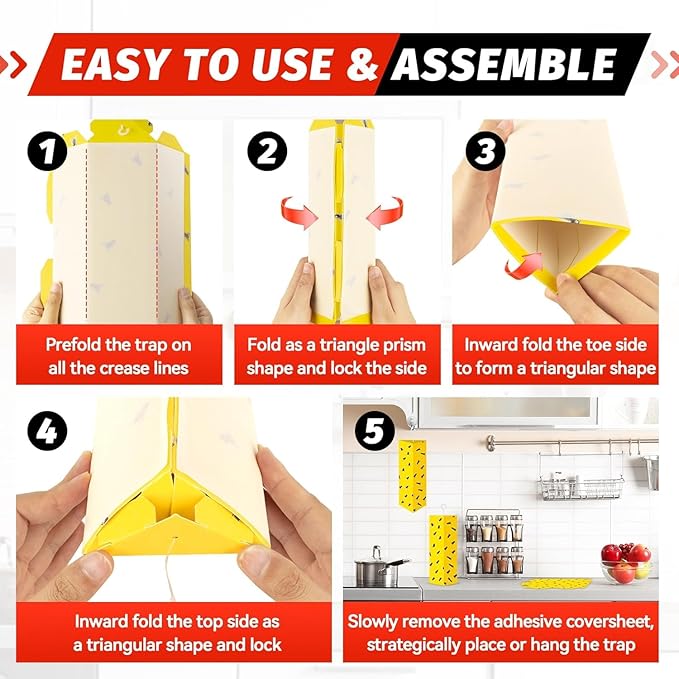 EASY TO USE & ASSEMBLE

1

Prefold the trap on all the crease lines

2

Fold as a triangle prism shape and lock the side

3

Inward fold the toe side to form a triangular shape

4

Inward fold the top side as a triangular shape and lock

5

Slowly remove the adhesive coversheet, strategically place or hang the trap