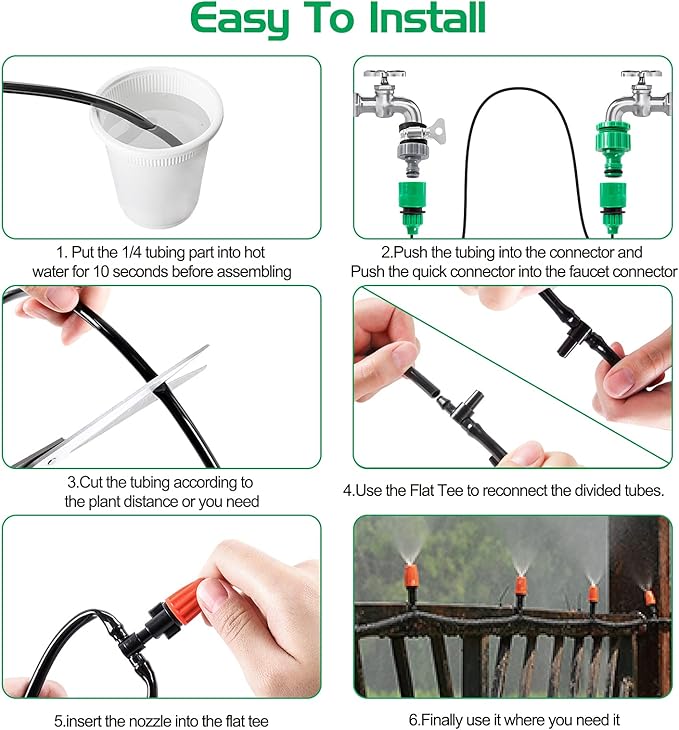 Easy To Install

1. Put the 1/4 tubing part into hot water for 10 seconds before assembling

2.Push the tubing into the connector and Push the quick connector into the faucet connector

3.Cut the tubing according to the plant distance or you need

4.Use the Flat Tee to reconnect the divided tubes.

5.insert the nozzle into the flat tee

6.Finally use it where you need it