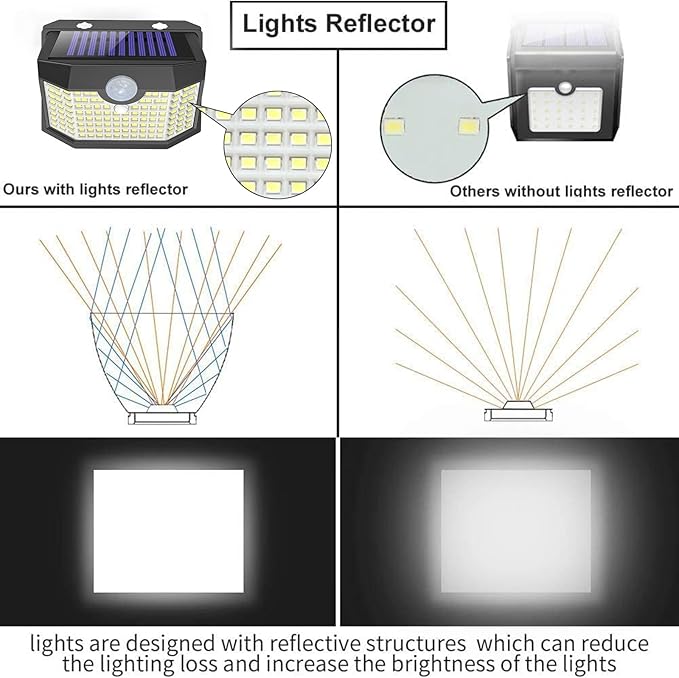 Lights Reflector

Ours with lights reflector

Others without lights reflector

lights are designed with reflective structures  which can reduce the lighting loss and increase the brightness of the lights