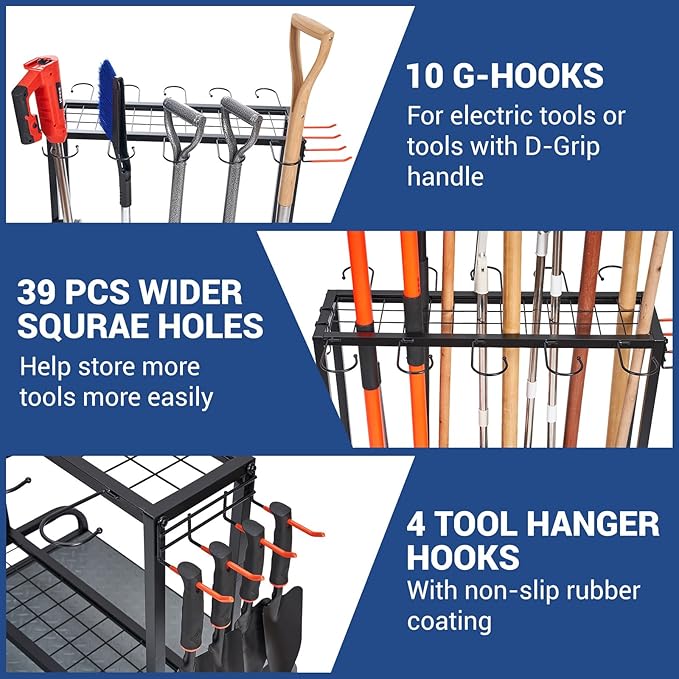 10 G-HOOKS
For electric tools or tools with D-Grip handle

39 PCS WIDER SQURAE HOLES
Help store more tools more easily

4 TOOL HANGER HOOKS
With non-slip rubber coating