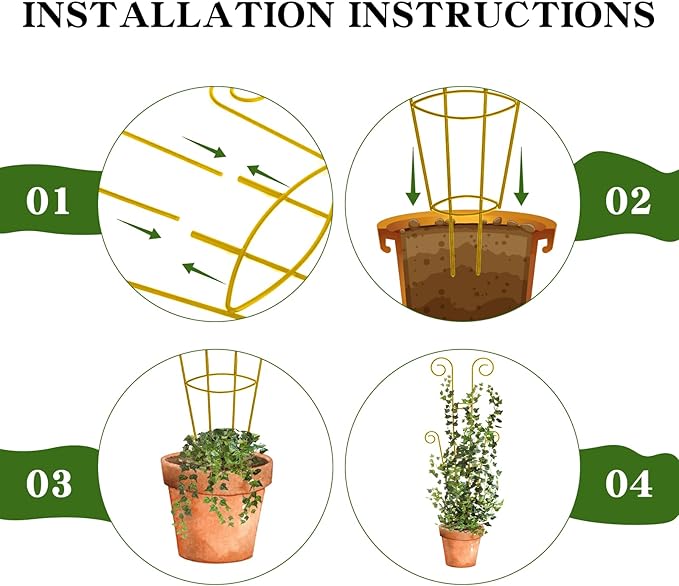 INSTALLATION INSTRUCTIONS

01

02

03

04