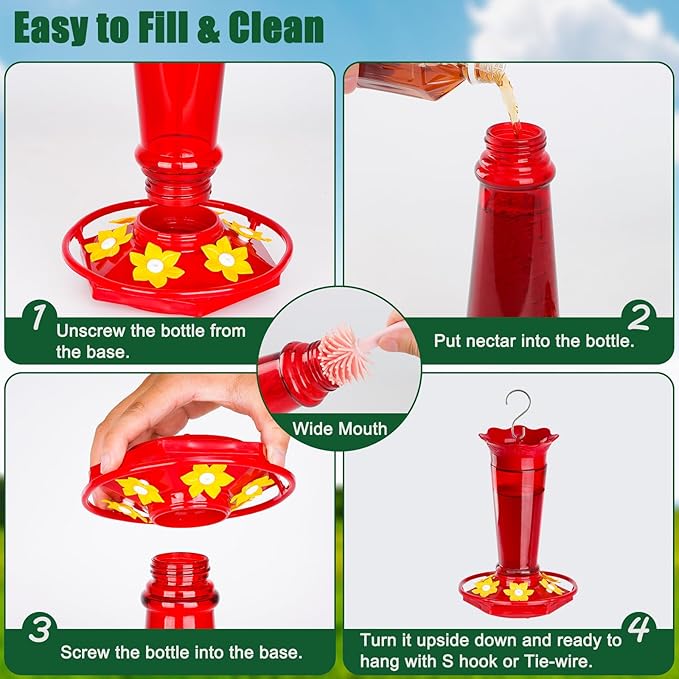 Easy to Fill & Clean

1 Unscrew the bottle from the base.

2 Put nectar into the bottle.

Wide Mouth

3 Screw the bottle into the base.

4 Turn it upside down and ready to hang with S hook or Tie-wire.