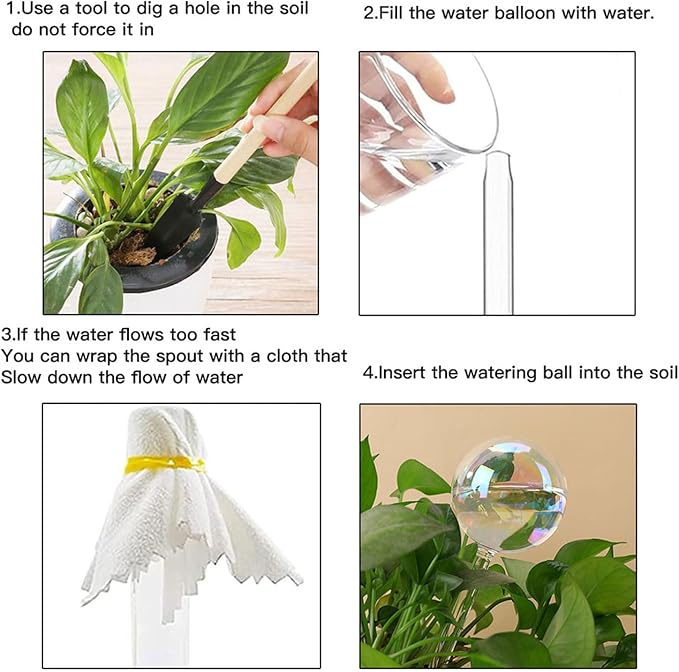 1.Use a tool to dig a hole in the soil do not force it in

2.Fill the water balloon with water.

3.If the water flows too fast
You can wrap the spout with a cloth that
Slow down the flow of water

4.Insert the watering ball into the soil