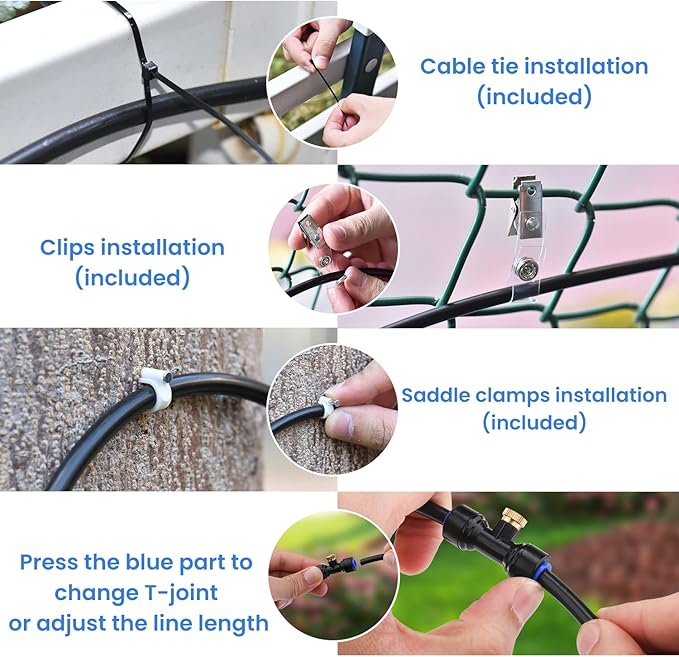 Cable tie installation (included)

Clips installation (included)

Saddle clamps installation (included)

Press the blue part to change T-joint or adjust the line length