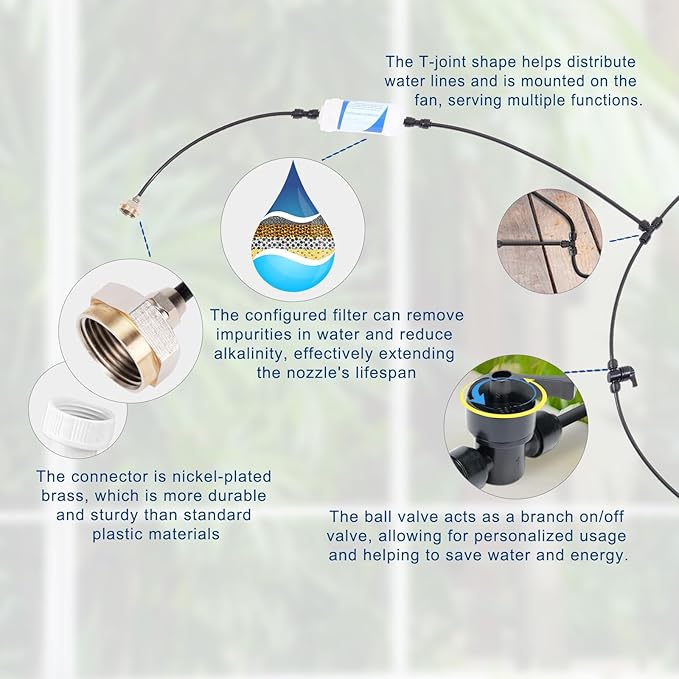 The T-joint shape helps distribute water lines and is mounted on the fan, serving multiple functions.

The configured filter can remove impurities in water and reduce alkalinity, effectively extending the nozzle's lifespan

The connector is nickel-plated brass, which is more durable and sturdy than standard plastic materials

The ball valve acts as a branch on/off valve, allowing for personalized usage and helping to save water and energy.