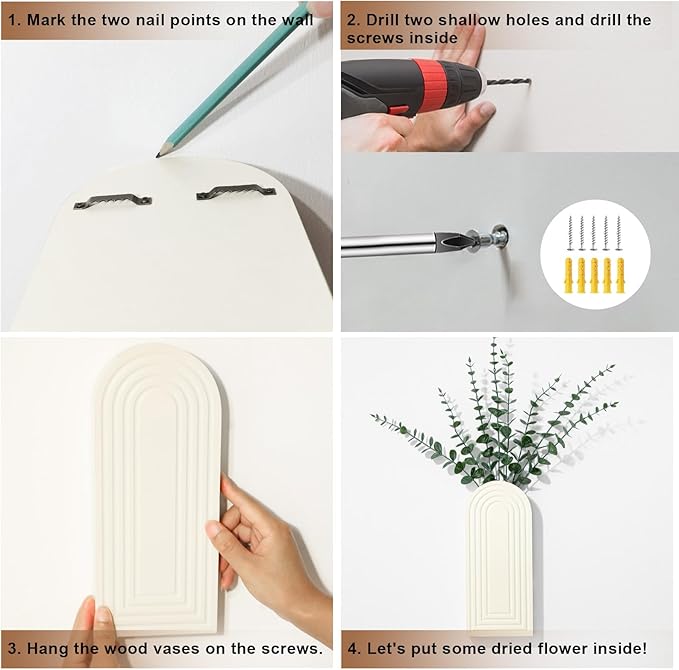 1. Mark the two nail points on the wall

2. Drill two shallow holes and drill the screws inside

3. Hang the wood vases on the screws.

4. Let's put some dried flower inside!