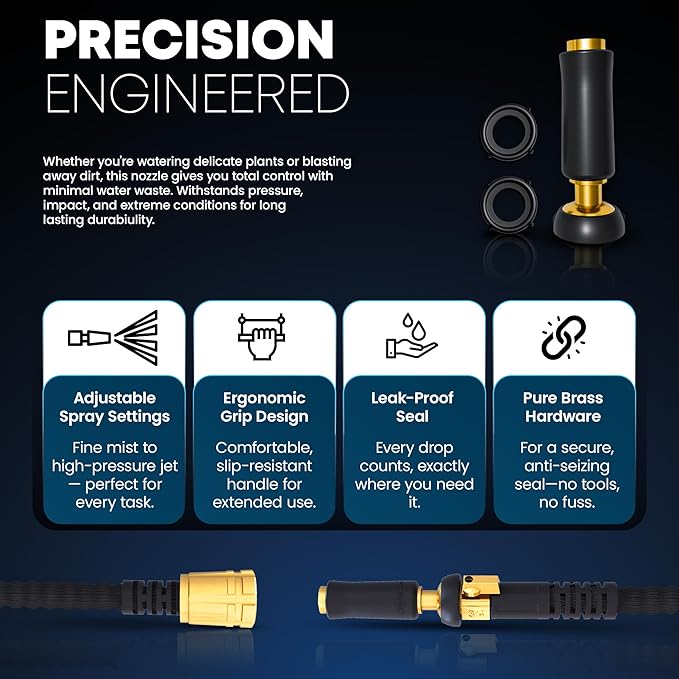 PRECISION ENGINEERED

Whether you're watering delicate plants or blasting away dirt, this nozzle gives you total control with minimal water waste. Withstands pressure, impact, and extreme conditions for long lasting durabiulity.

Adjustable Spray Settings

Fine mist to high-pressure jet — perfect for every task.

Ergonomic Grip Design

Comfortable, slip-resistant handle for extended use.

Leak-Proof Seal

Every drop counts, exactly where you need it.

Pure Brass Hardware

For a secure, anti-seizing seal—no tools, no fuss.