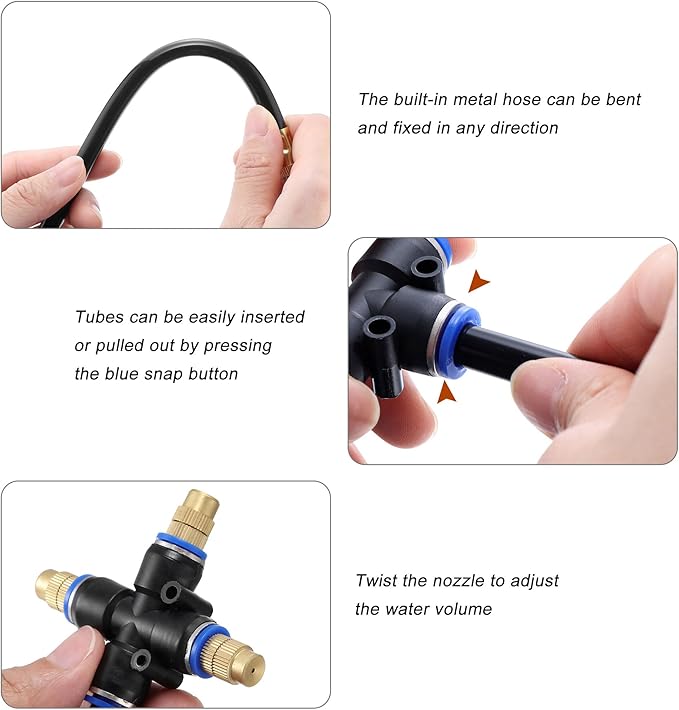 The built-in metal hose can be bent and fixed in any direction

Tubes can be easily inserted or pulled out by pressing the blue snap button

Twist the nozzle to adjust the water volume