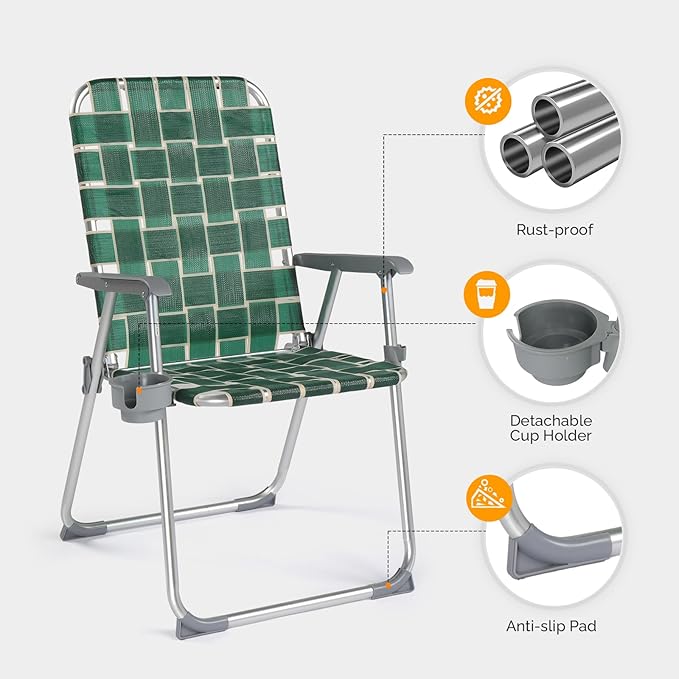 Rust-proof

Detachable Cup Holder

Anti-slip Pad