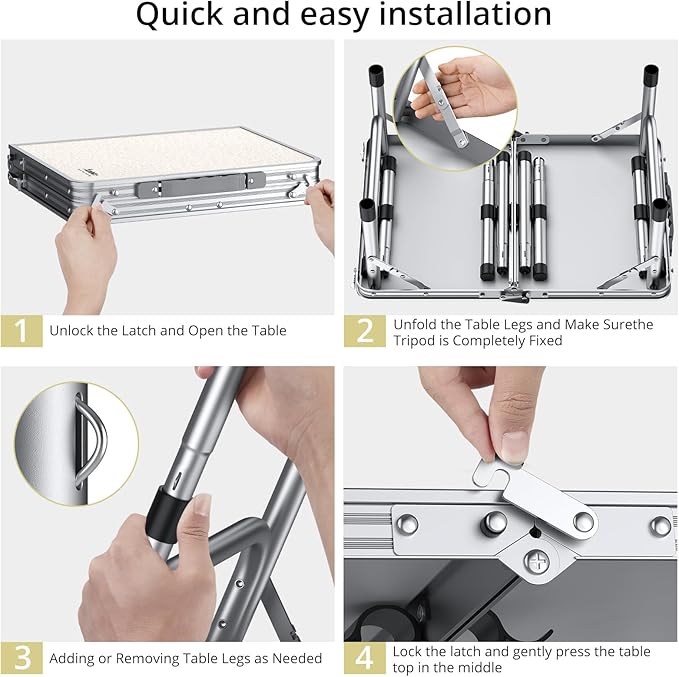 Quick and easy installation

1 Unlock the Latch and Open the Table

2 Unfold the Table Legs and Make Surethe Tripod is Completely Fixed

3 Adding or Removing Table Legs as Needed

4 Lock the latch and gently press the table top in the middle