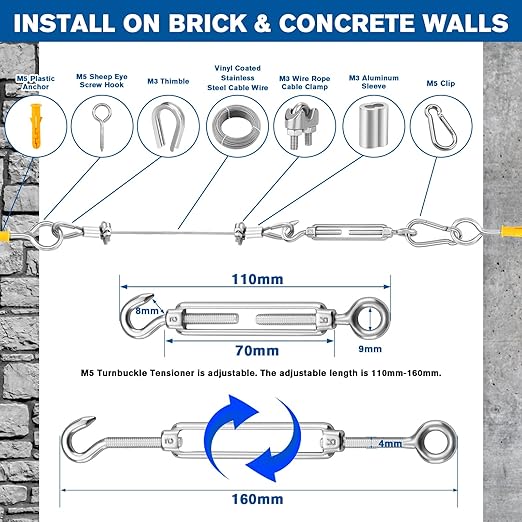 INSTALL ON BRICK & CONCRETE WALLS

M5 Plastic Anchor

M5 Sheep Eye Screw Hook

M3 Thimble

Vinyl Coated Stainless Steel Cable Wire

M3 Wire Rope Cable Clamp

M3 Aluminum Sleeve

M5 Clip

110mm

8mm

70mm

9mm

M5 Turnbuckle Tensioner is adjustable. The adjustable length is 110mm-160mm.

4mm

160mm