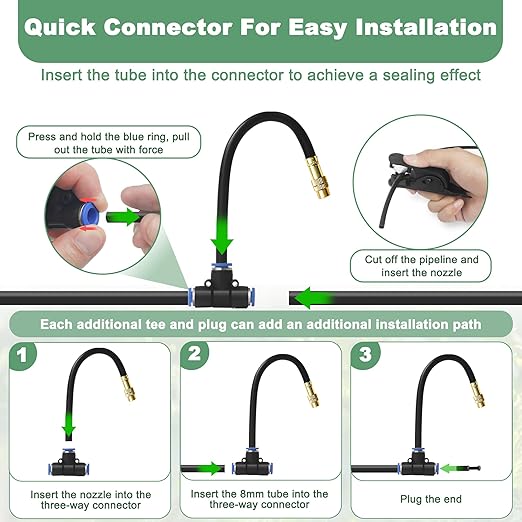 Quick Connector For Easy Installation

Insert the tube into the connector to achieve a sealing effect

Press and hold the blue ring, pull out the tube with force

Cut off the pipeline and insert the nozzle

Each additional tee and plug can add an additional installation path

1

Insert the nozzle into the three-way connector

2

Insert the 8mm tube into the three-way connector

3

Plug the end