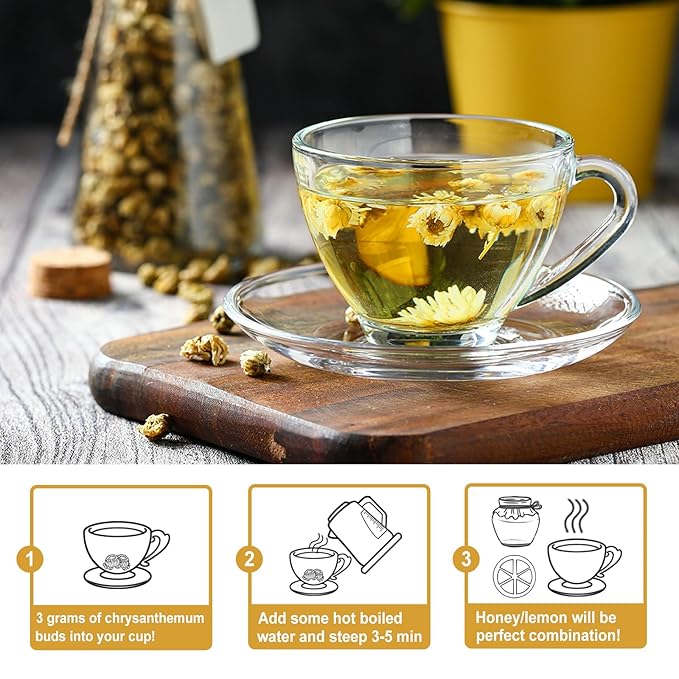 1
3 grams of chrysanthemum buds into your cup!

2
Add some hot boiled water and steep 3-5 min

3
Honey/lemon will be perfect combination!