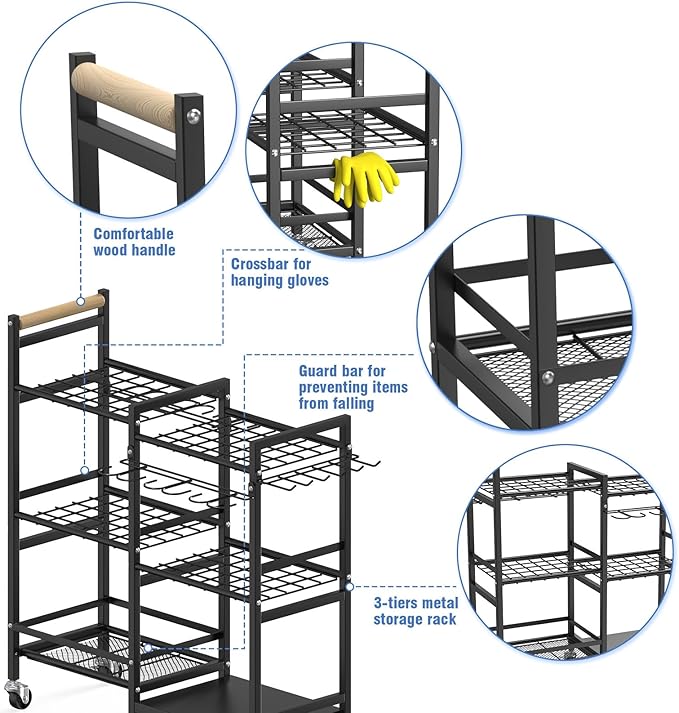 Comfortable wood handle

Crossbar for hanging gloves

Guard bar for preventing items from falling

3-tiers metal storage rack