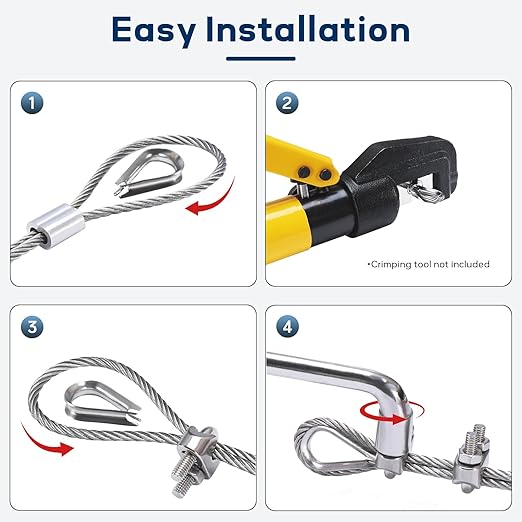 Easy Installation

1

2

•Crimping tool not included

3

4