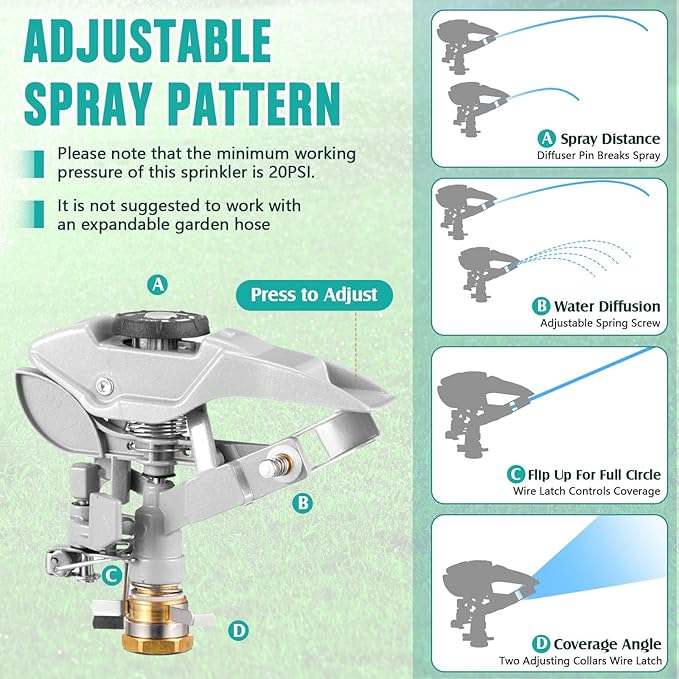 ADJUSTABLE SPRAY PATTERN

Please note that the minimum working pressure of this sprinkler is 20PSI.

It is not suggested to work with an expandable garden hose

A

Press to Adjust

B

C

D

A Spray Distance
Diffuser Pin Breaks Spray

B Water Diffusion
Adjustable Spring Screw

C Flip Up For Full Circle
Wire Latch Controls Coverage

D Coverage Angle
Two Adjusting Collars Wire Latch