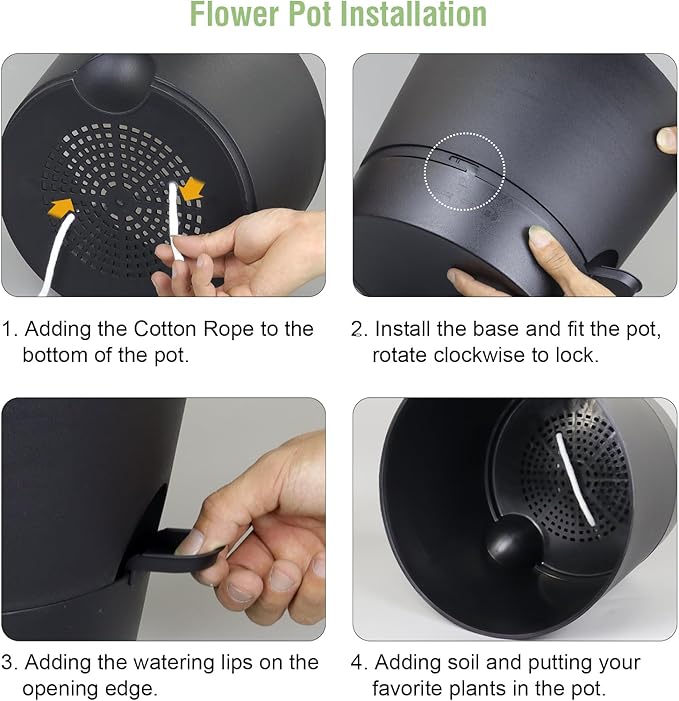 Flower Pot Installation

1. Adding the Cotton Rope to the bottom of the pot.

2. Install the base and fit the pot, rotate clockwise to lock.

3. Adding the watering lips on the opening edge.

4. Adding soil and putting your favorite plants in the pot.