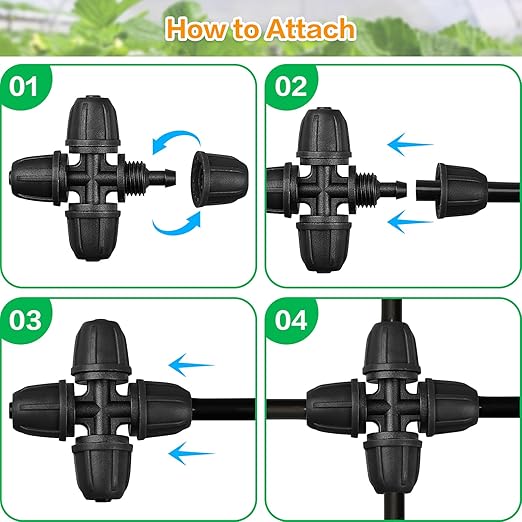 How to Attach

01

02

03

04