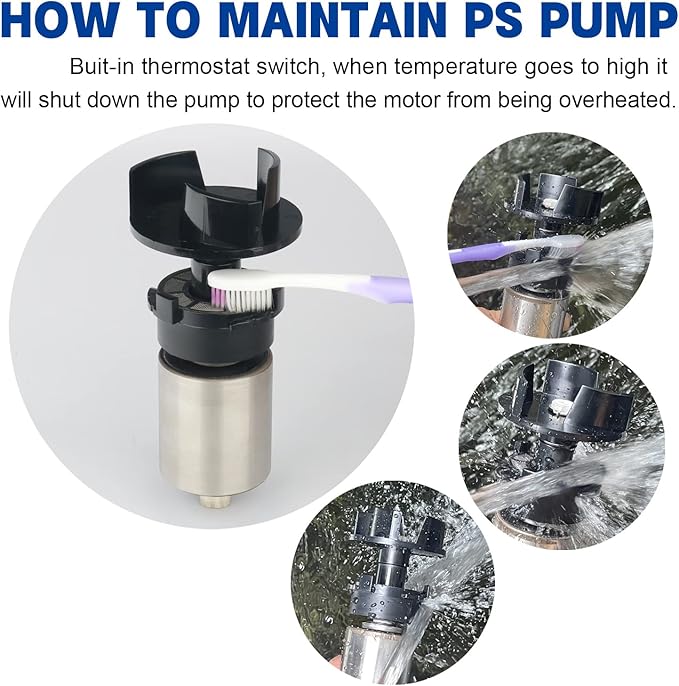 HOW TO MAINTAIN PS PUMP

Buit-in thermostat switch, when temperature goes to high it will shut down the pump to protect the motor from being overheated.