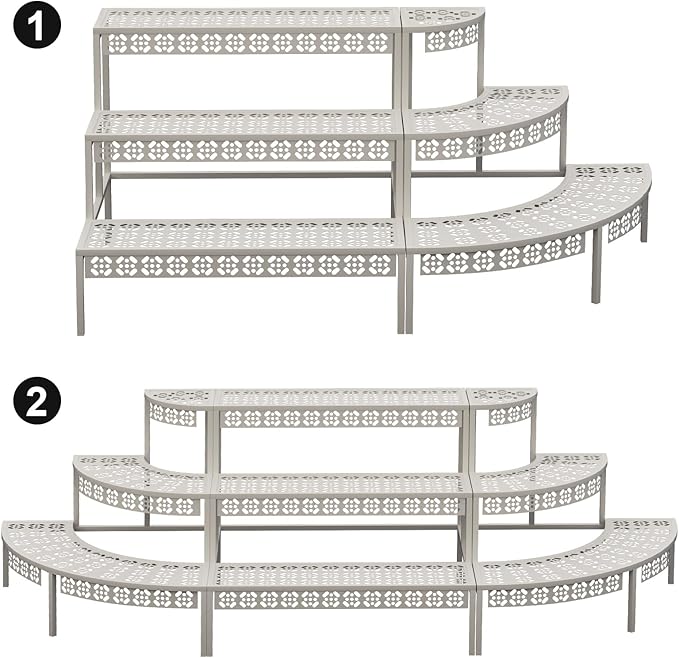 1

2