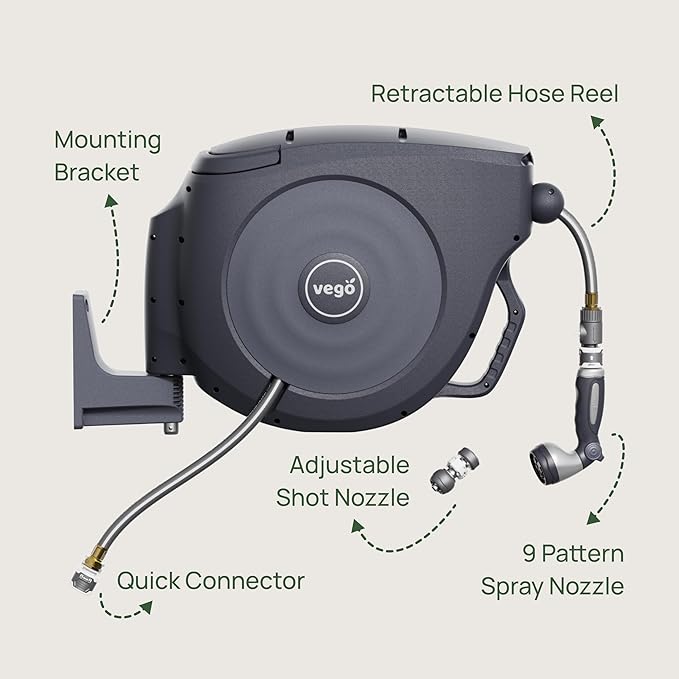 Retractable Hose Reel

Mounting Bracket

vego

Adjustable Shot Nozzle

Quick Connector

9 Pattern Spray Nozzle