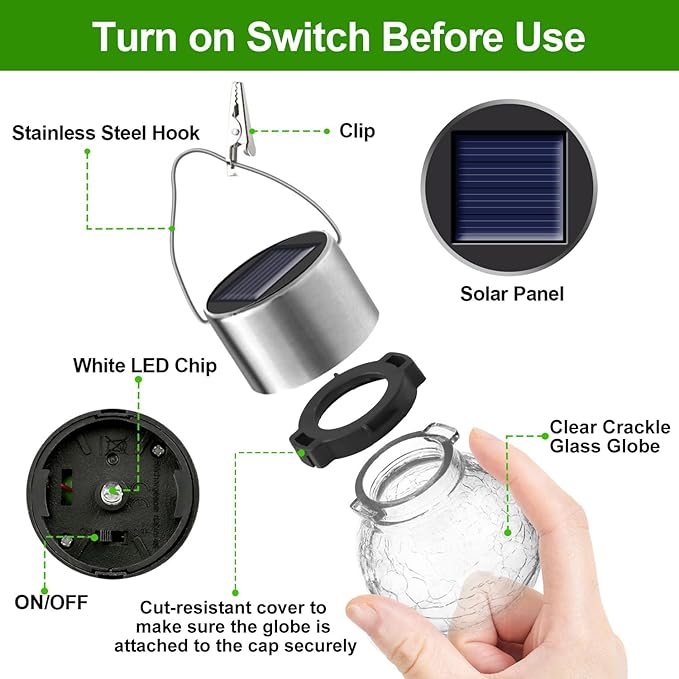 Turn on Switch Before Use

Stainless Steel Hook

Clip

Solar Panel

White LED Chip

Clear Crackle Glass Globe

ON/OFF

Cut-resistant cover to make sure the globe is attached to the cap securely