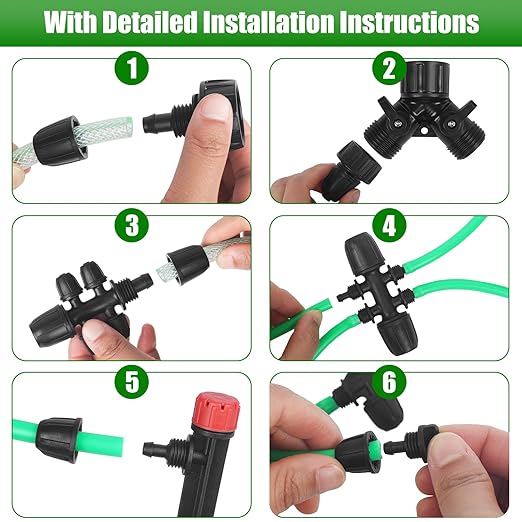 With Detailed Installation Instructions

1

2

3

4

5

6