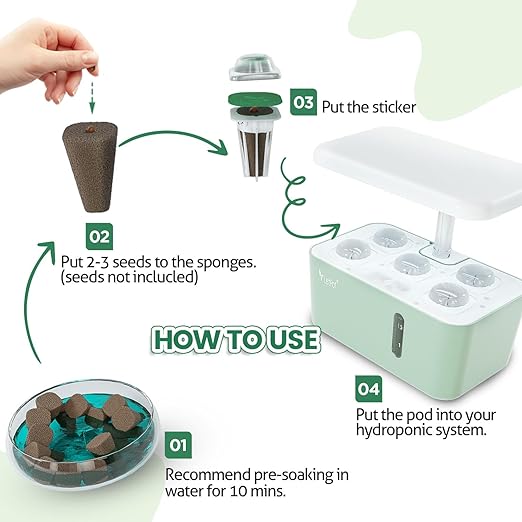 03 Put the sticker

02

Put 2-3 seeds to the sponges. (seeds not inclucled)

HOW TO USE

04

Put the pod into your hydroponic system.

01

Recommend pre-soaking in water for 10 mins.