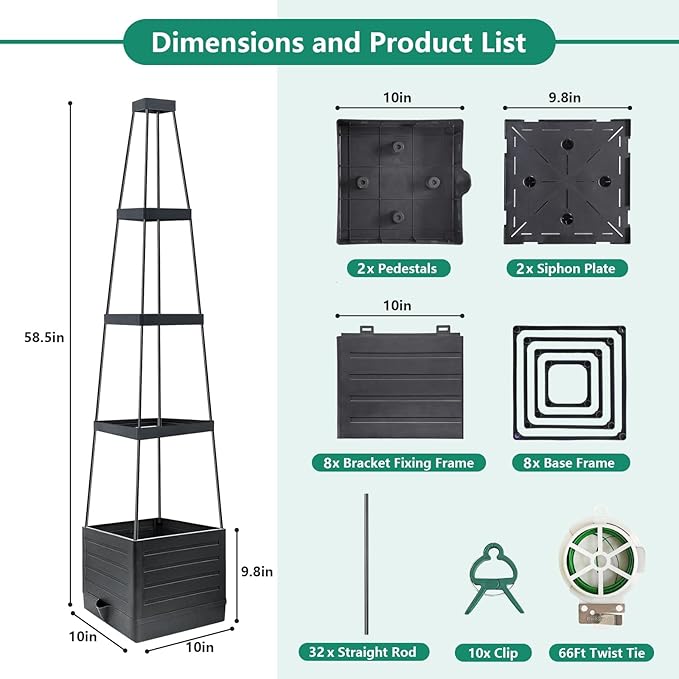 Dimensions and Product List

58.5in

9.8in

10in

10in

10in

9.8in

2x Pedestals

2x Siphon Plate

10in

8x Bracket Fixing Frame

8x Base Frame

32 x Straight Rod

10x Clip

66Ft Twist Tie