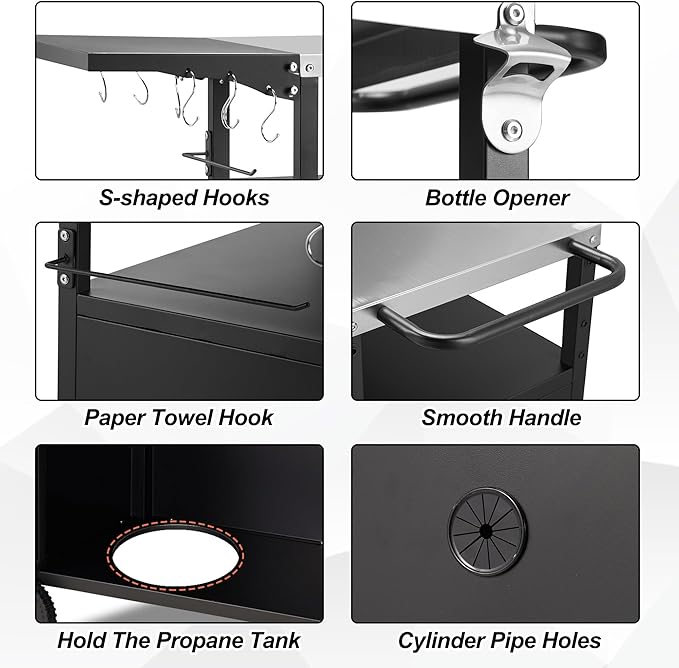 S-shaped Hooks

Bottle Opener

Paper Towel Hook

Smooth Handle

Hold The Propane Tank

Cylinder Pipe Holes