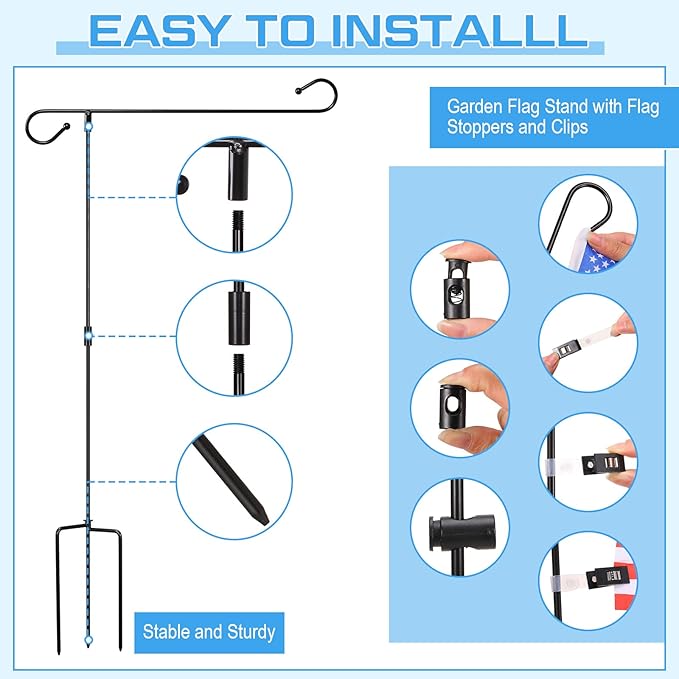 EASY TO INSTALLL

Garden Flag Stand with Flag Stoppers and Clips

Stable and Sturdy