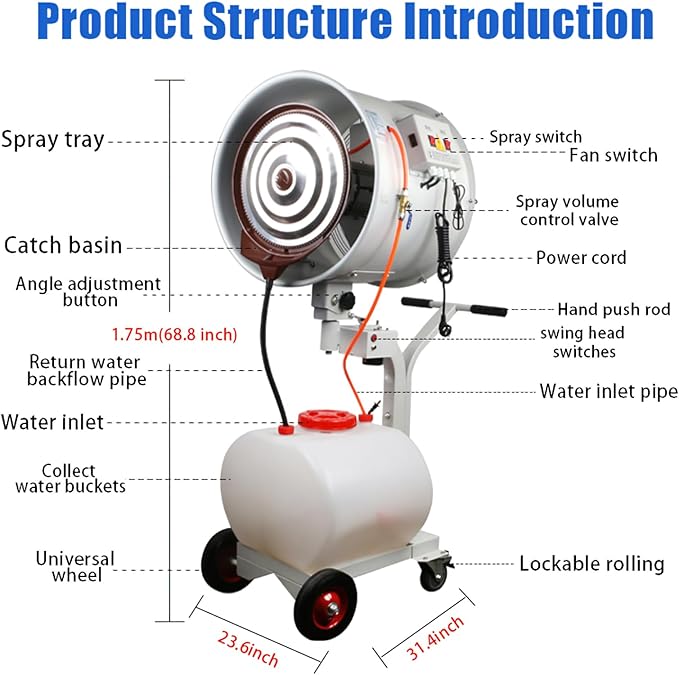 Product Structure Introduction

Spray tray

Catch basin

Angle adjustment button

1.75m(68.8 inch)

Return water backflow pipe

Water inlet

Collect water buckets

Universal wheel

Spray switch

Fan switch

Spray volume control valve

Power cord

Hand push rod

swing head switches

Water inlet pipe

Lockable rolling

23.6inch

31.4inch