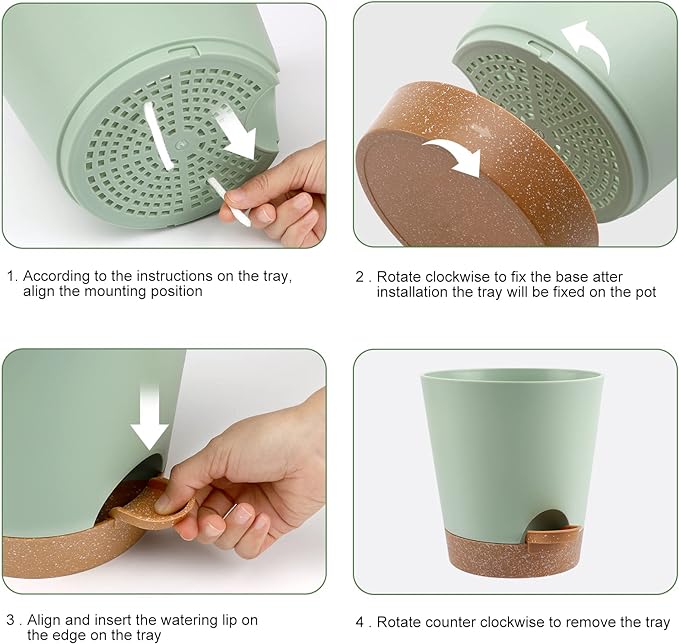 1. According to the instructions on the tray, align the mounting position

2 . Rotate clockwise to fix the base atter installation the tray will be fixed on the pot

3 . Align and insert the watering lip on the edge on the tray

4 . Rotate counter clockwise to remove the tray