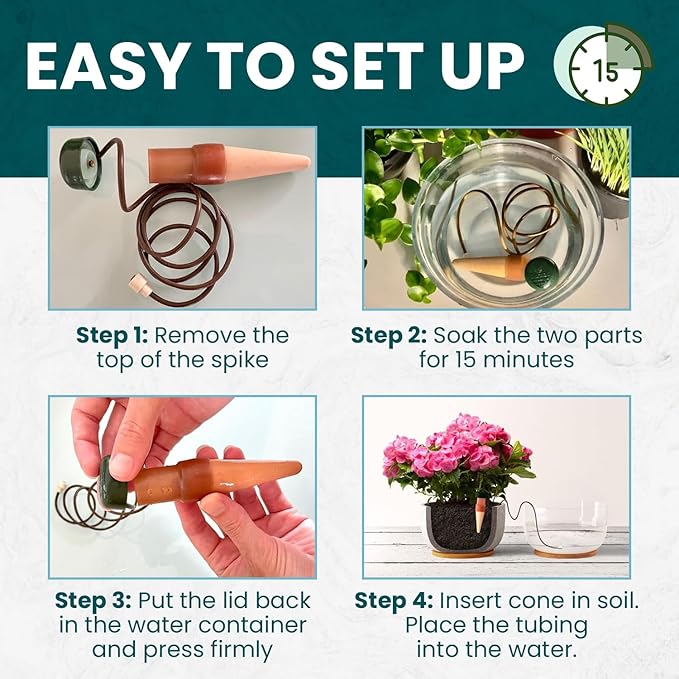 EASY TO SET UP

15

Step 1: Remove the top of the spike

Step 2: Soak the two parts for 15 minutes

Step 3: Put the lid back in the water container and press firmly

Step 4: Insert cone in soil. Place the tubing into the water.