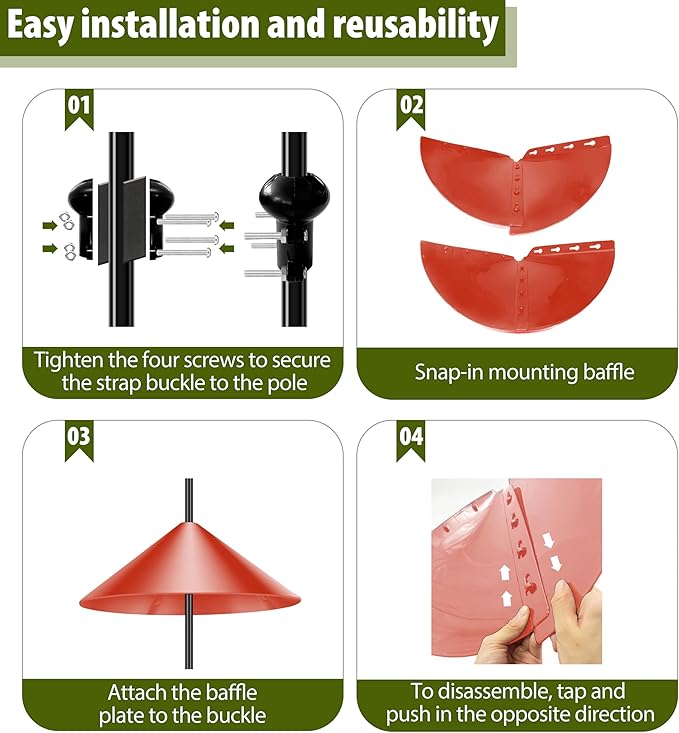 Easy installation and reusability

01

Tighten the four screws to secure the strap buckle to the pole

02

Snap-in mounting baffle

03

Attach the baffle plate to the buckle

04

To disassemble, tap and push in the opposite direction