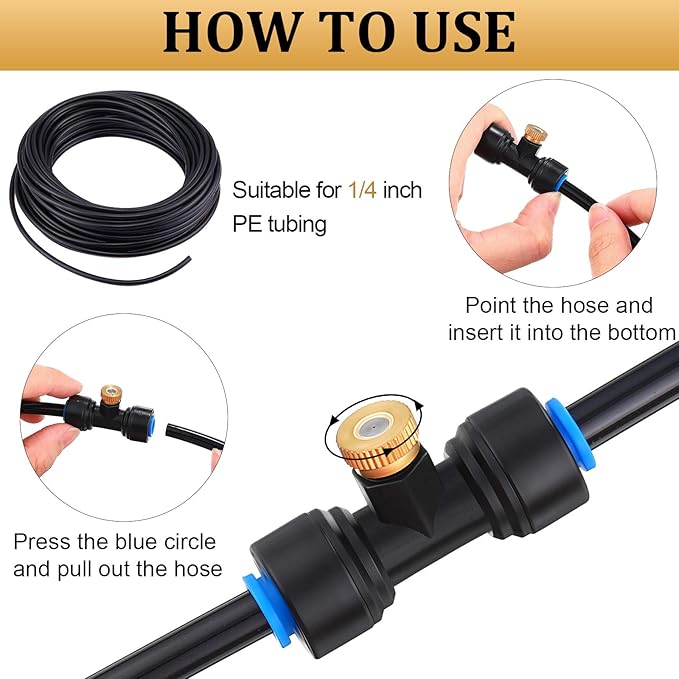 HOW TO USE

Suitable for 1/4 inch PE tubing

Point the hose and insert it into the bottom

Press the blue circle and pull out the hose