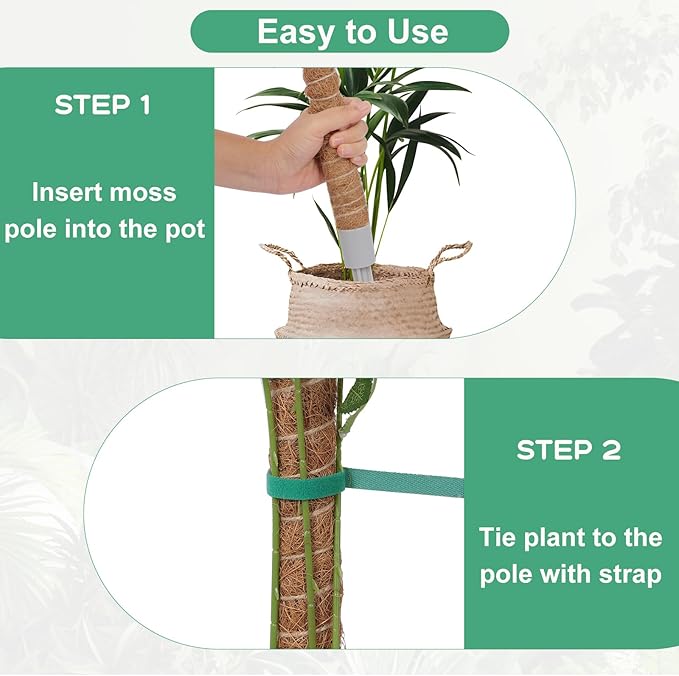 Easy to Use

STEP 1

Insert moss pole into the pot

STEP 2

Tie plant to the pole with strap