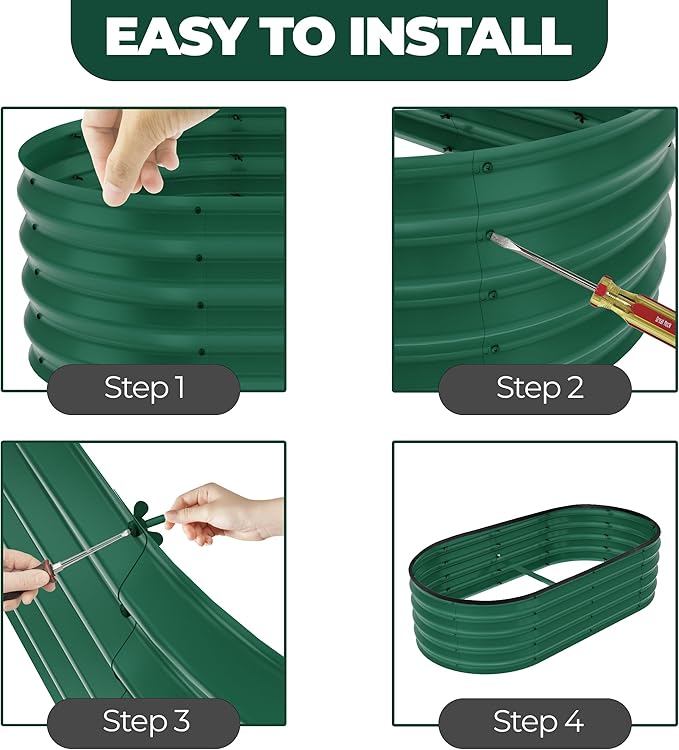 EASY TO INSTALL

Step 1

Step 2

Step 3

Step 4