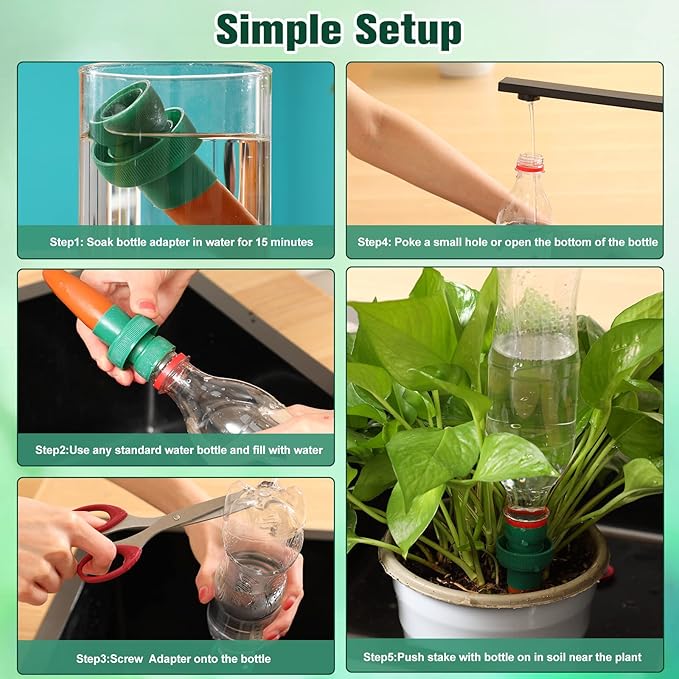 Simple Setup

Step1: Soak bottle adapter in water for 15 minutes

Step2:Use any standard water bottle and fill with water

Step3:Screw Adapter onto the bottle

Step4: Poke a small hole or open the bottom of the bottle

Step5:Push stake with bottle on in soil near the plant