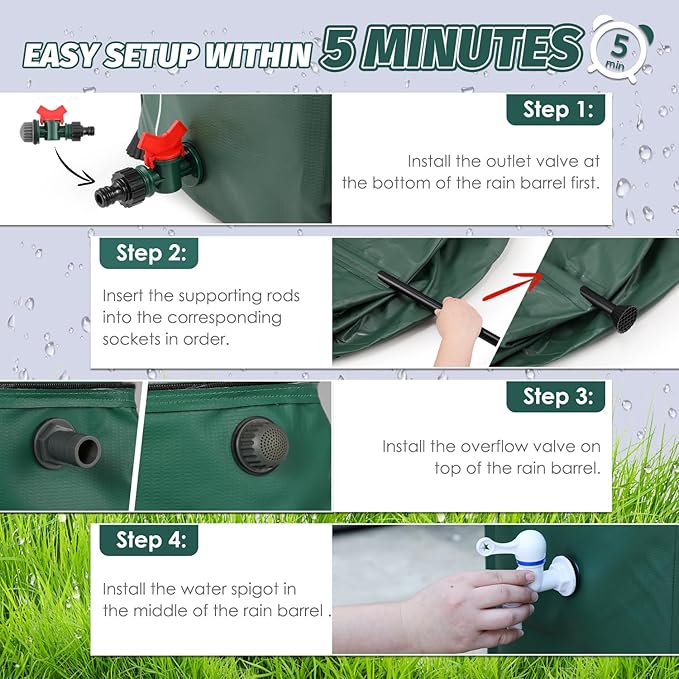 EASY SETUP WITHIN 5 MINUTES

5 min

Step 1:

Install the outlet valve at the bottom of the rain barrel first.

Step 2:

Insert the supporting rods into the corresponding sockets in order.

Step 3:

Install the overflow valve on top of the rain barrel.

Step 4:

Install the water spigot in the middle of the rain barrel .