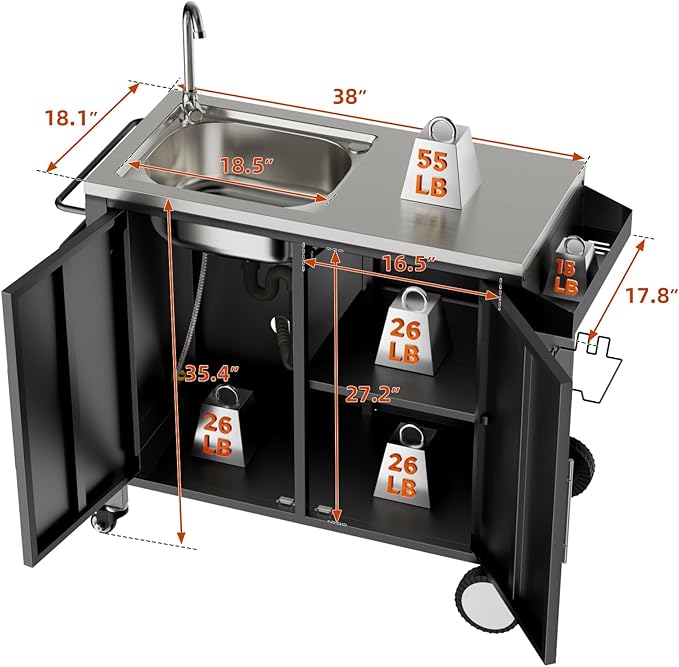 18.1″

38″

18.5″

55 LB

16.5″

15 LB

17.8″

26 LB

35.4″

27.2″

26 LB

26 LB