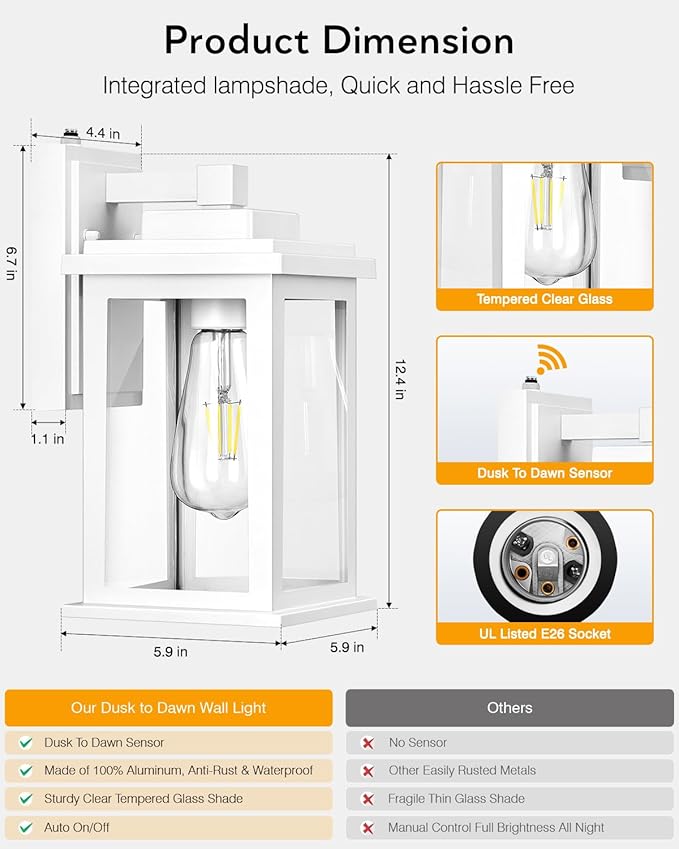 Product Dimension

Integrated lampshade, Quick and Hassle Free

4.4 in

6.7 in

1.1 in

12.4 in

5.9 in

5.9 in

Tempered Clear Glass

Dusk To Dawn Sensor

UL Listed E26 Socket

| Our Dusk to Dawn Wall Light | Others |
|---|---|
| Dusk To Dawn Sensor | No Sensor |
| Made of 100% Aluminum, Anti-Rust & Waterproof | Other Easily Rusted Metals |
| Sturdy Clear Tempered Glass Shade | Fragile Thin Glass Shade |
| Auto On/Off | Manual Control Full Brightness All Night |