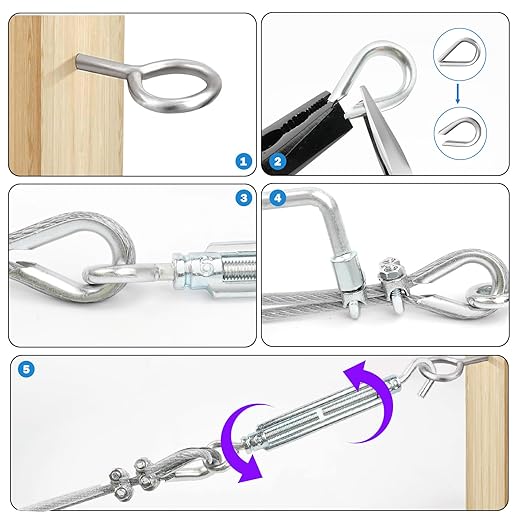 1

2

3

4

5